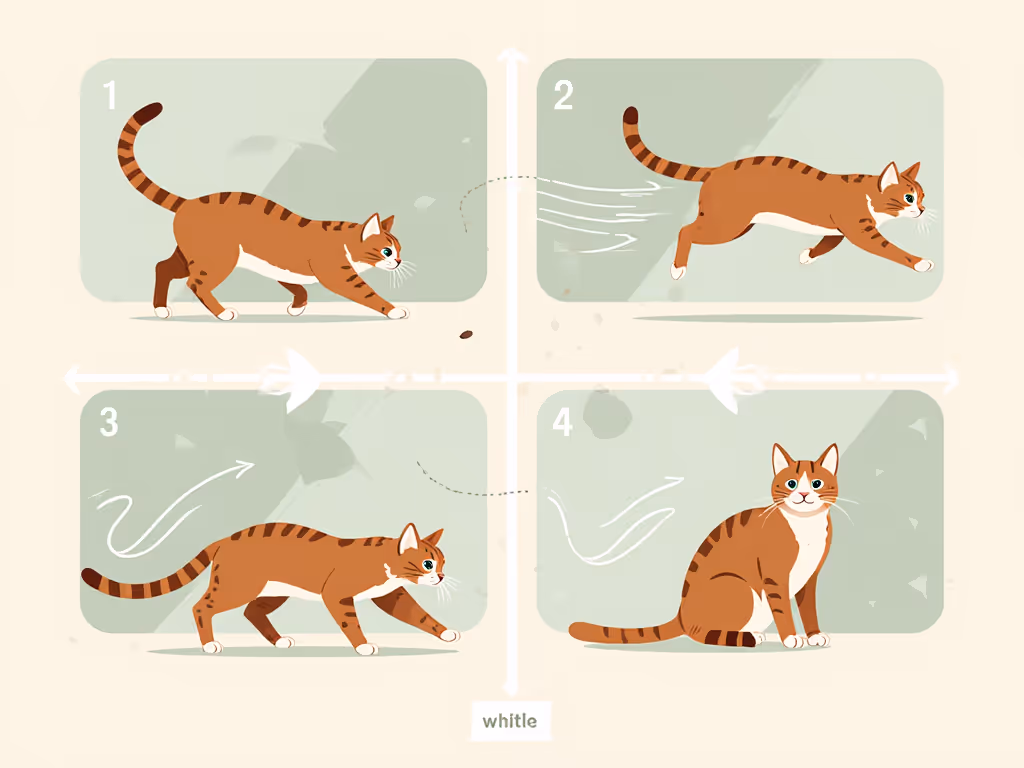 1

2

3

4

whitle